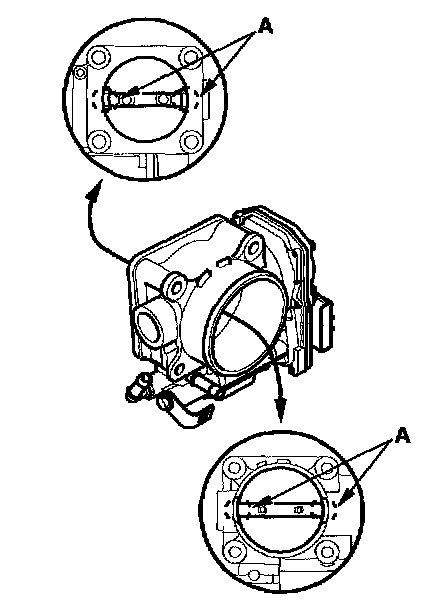 A

A