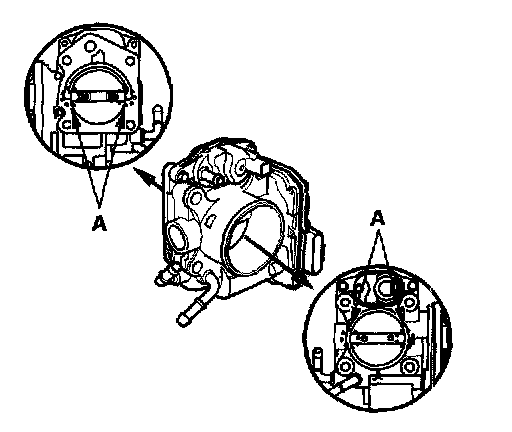 A

A