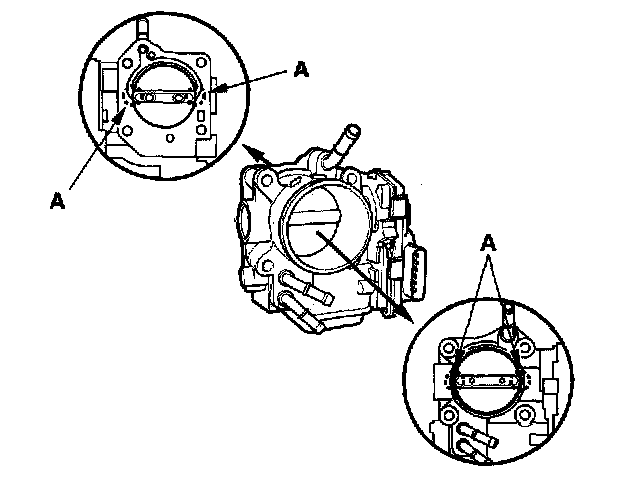 A

A

A