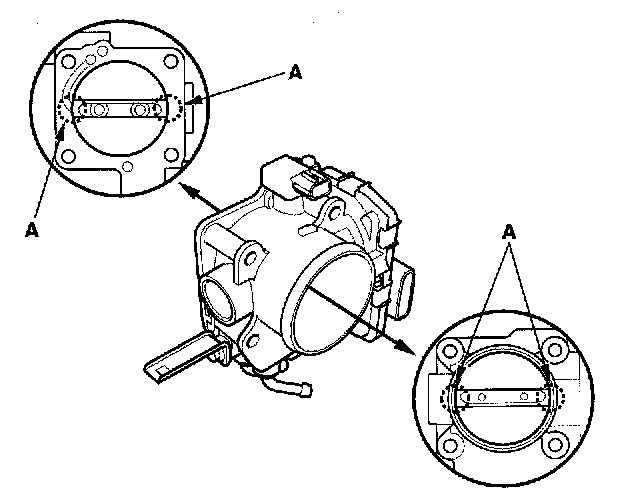 A

A

A