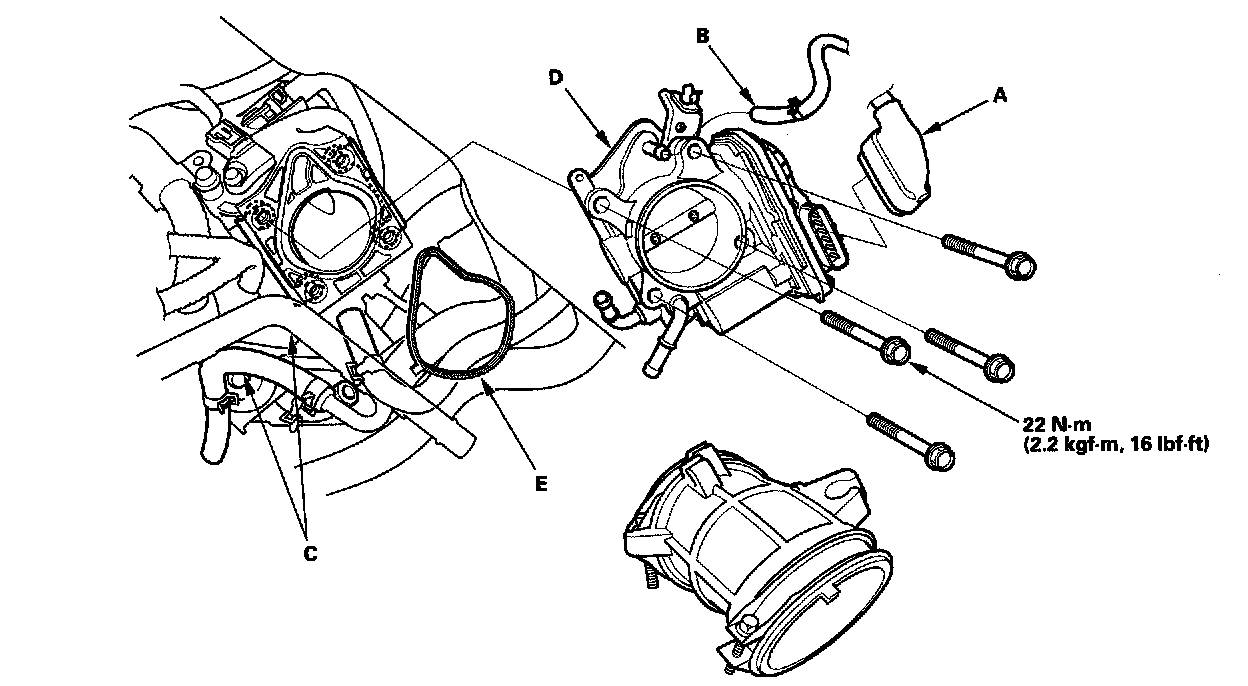 B
D
A
22 N·m
(2.2 kgf·m, 16 lbf·ft)
E
C