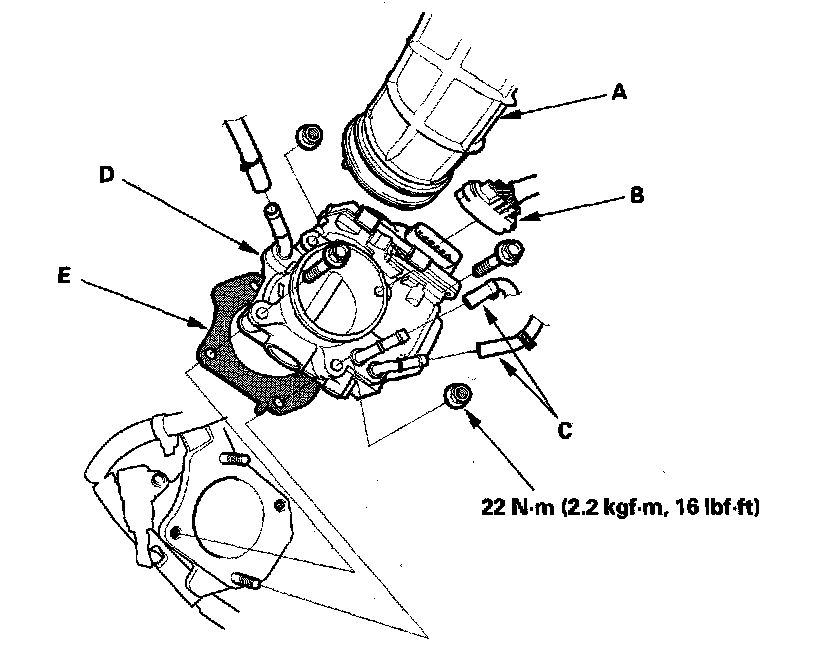 A

B

D

E

C

22 N·m (2.2 kgf·m, 16 lbf·ft)