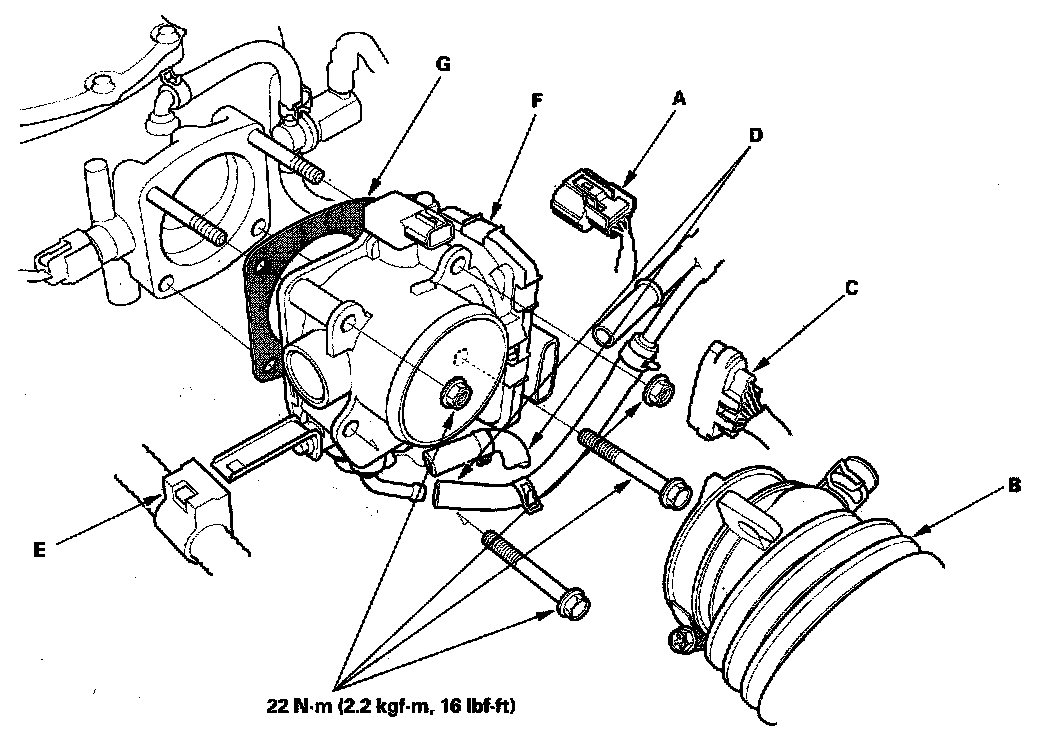 G
F
A
D
C
B
E
22 N·m (2.2 kgf·m, 16 lbf·ft)