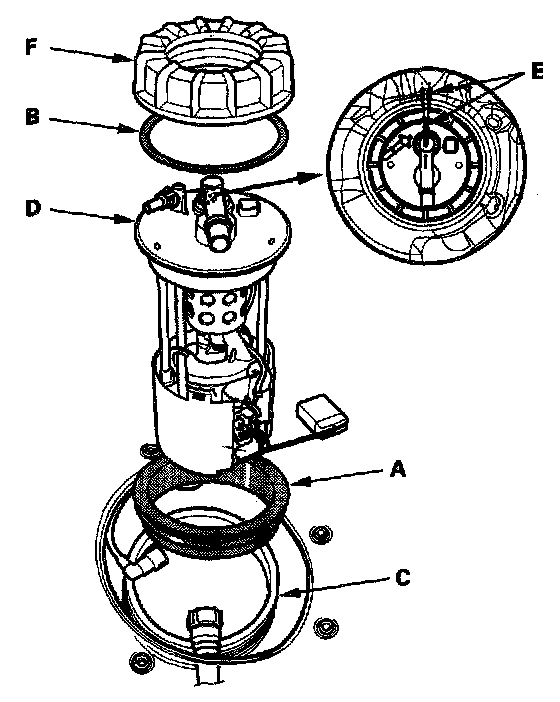 F
B
E
D
A
C