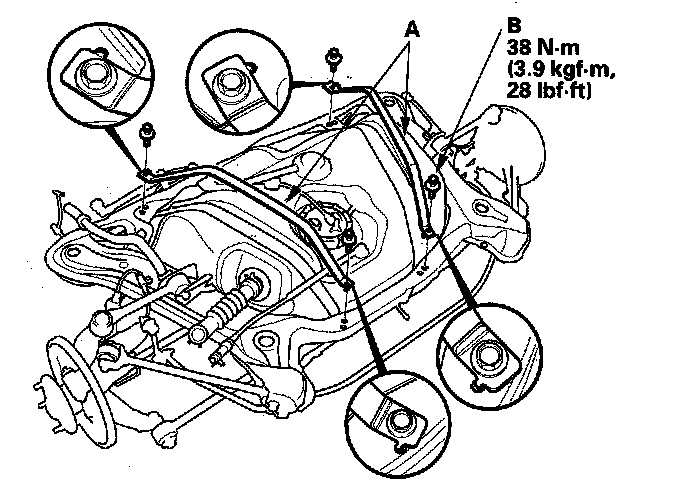 A

B
38 N·m
(3.9 kgf·m,
28 lbf·ft)