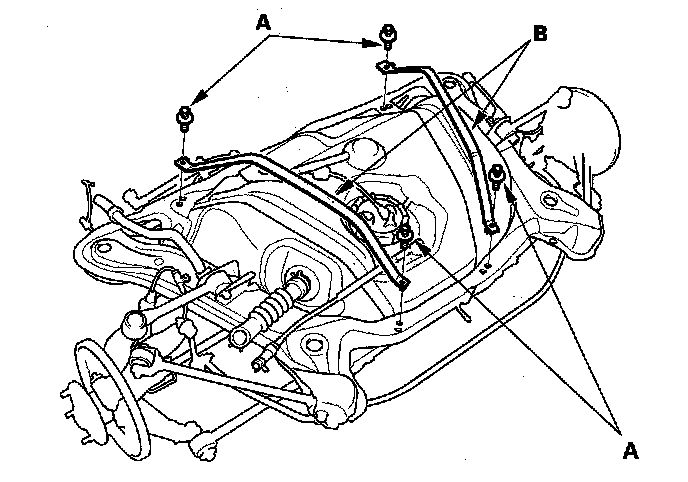 A
B
A