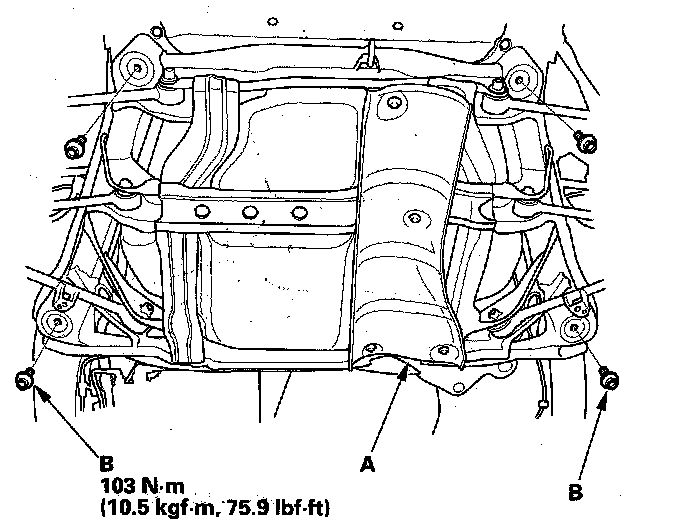 B
103 N·m
(10.5 kgf·m, 75.9 lbf·ft)

A

B