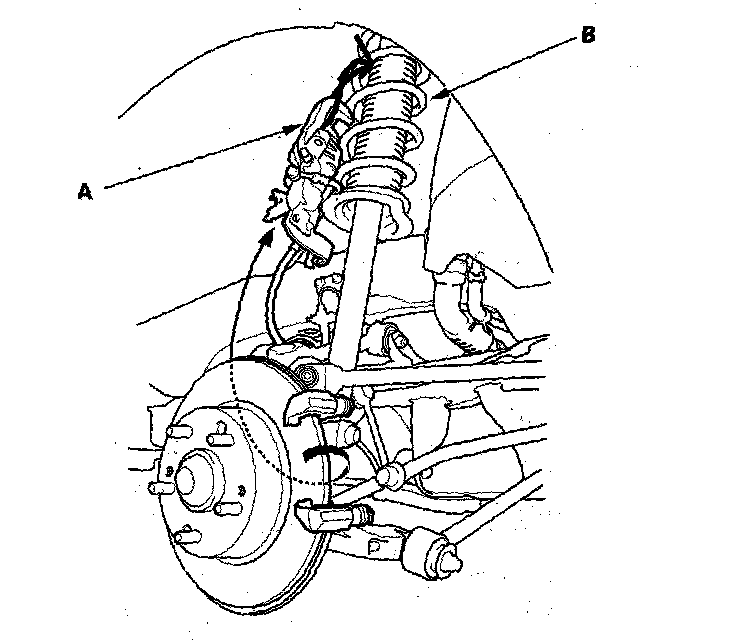 B

A