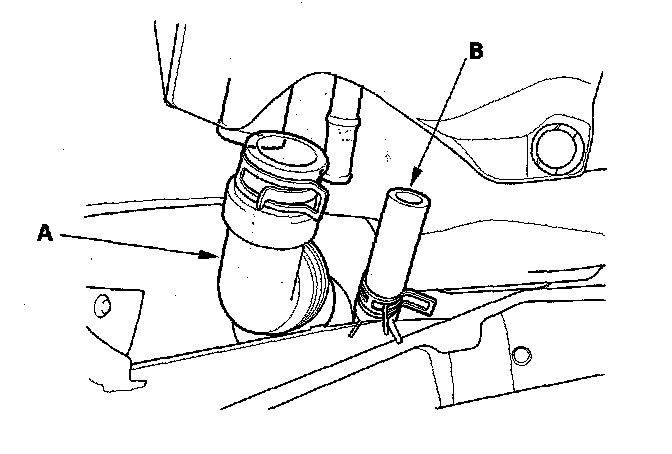 B

A