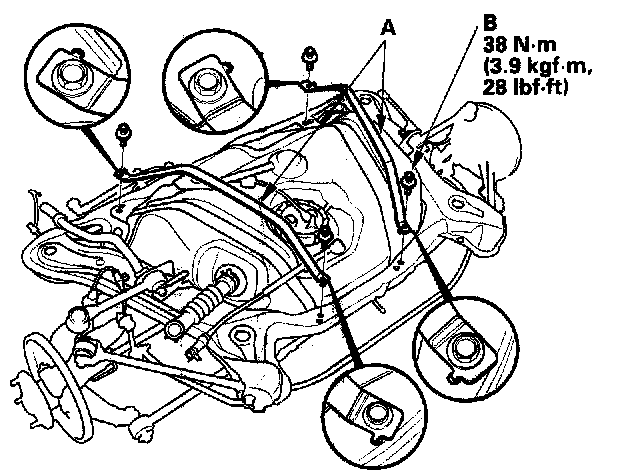 A

B
38 N·m
(3.9 kgf·m,
28 lbf·ft)