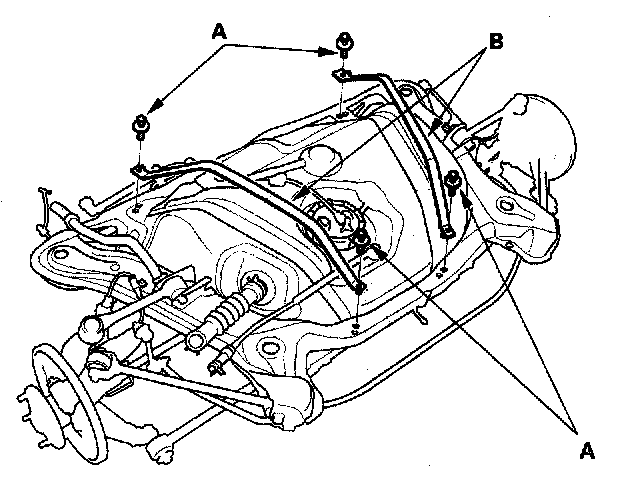 A
B
A