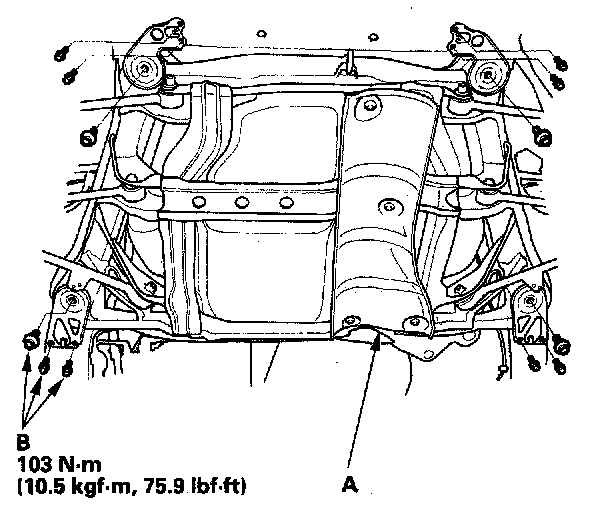 B
103 N·m
(10.5 kgf·m, 75.9 lbf·ft)

A