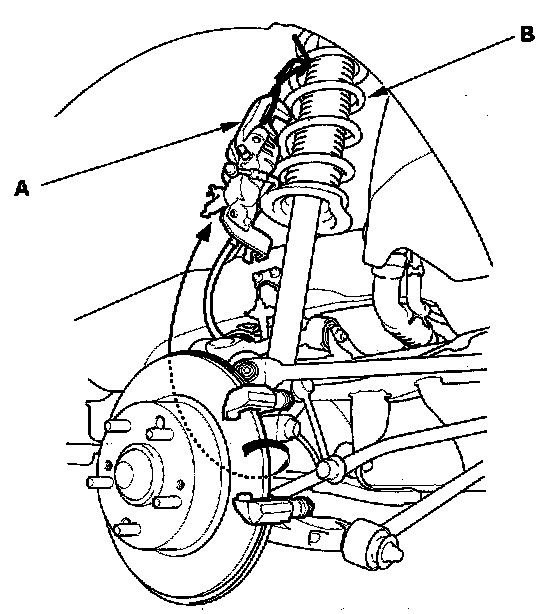 B

A