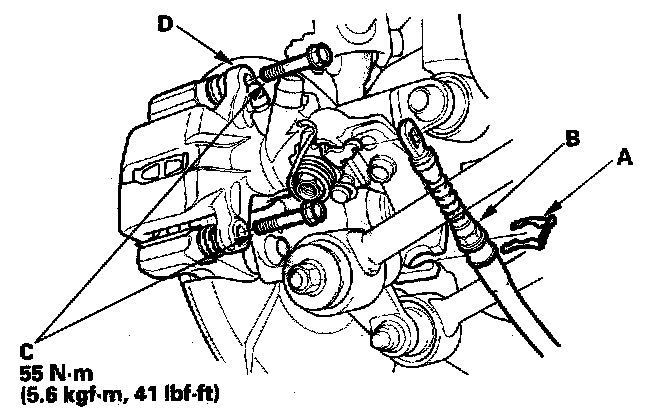 D

B

A

C
55 N·m
(5.6 kgf·m, 41 lbf·ft)