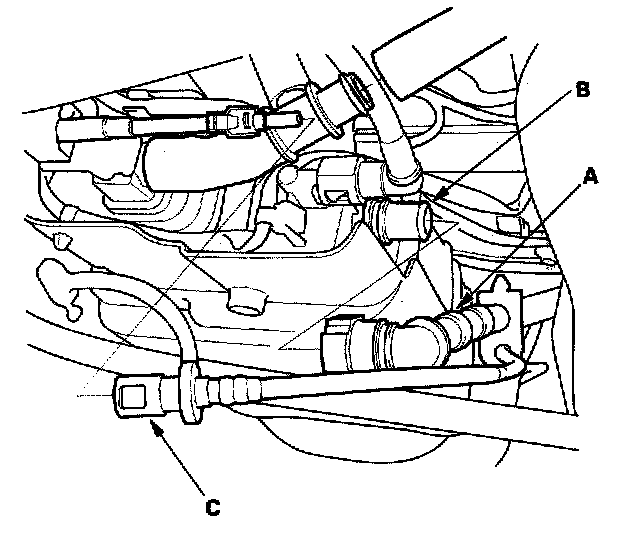 B
A
C