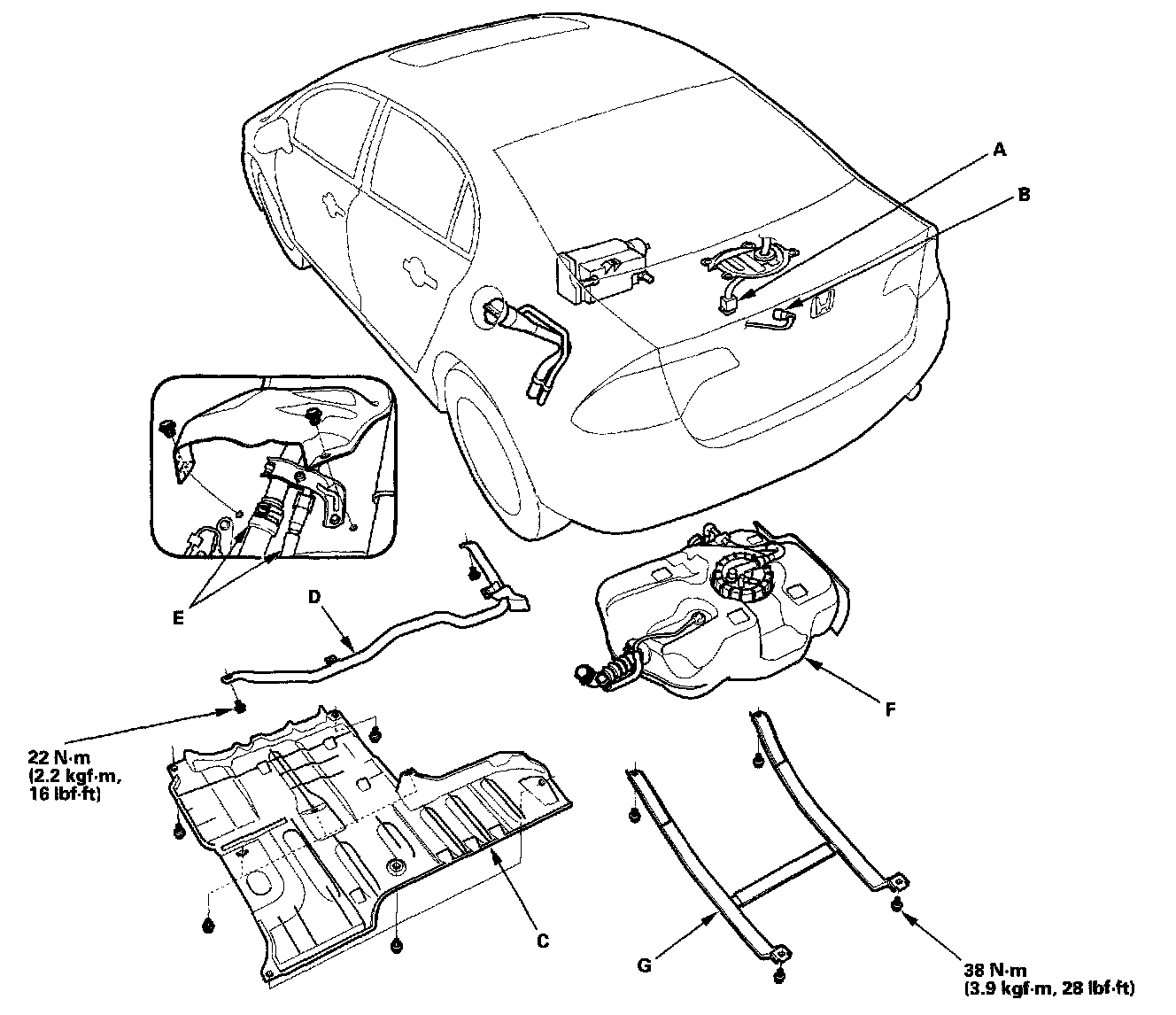 A

B

E

D

F

22 N·m
(2.2 kgf·m,
16 lbf·ft)

C

G

38 N·m
(3.9 kgf·m, 28 lbf·ft)