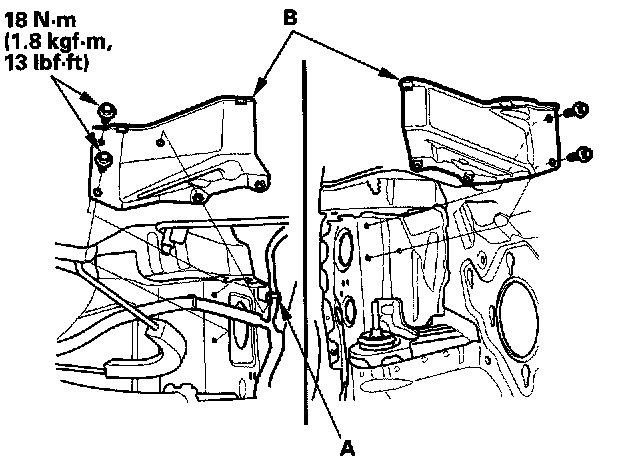 18 N·m
(1.8 kgf·m,
13 lbf·ft)

B

A