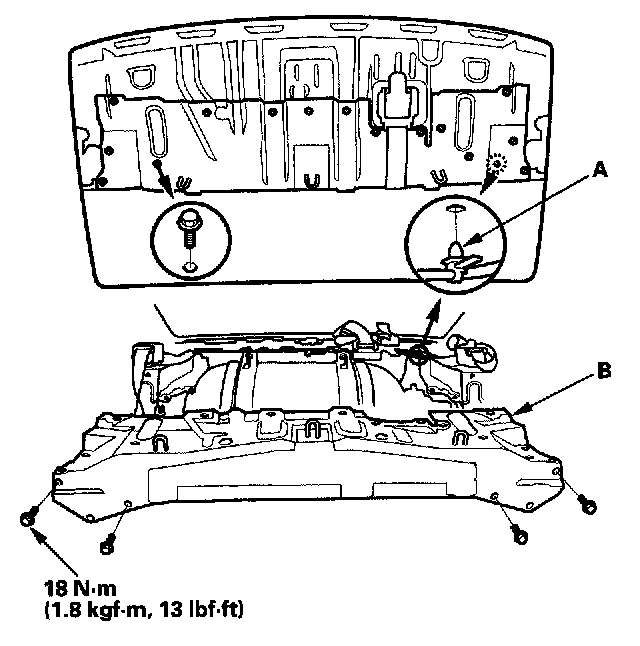 A

B

18 N·m
(1.8 kgf·m, 13 lbf·ft)