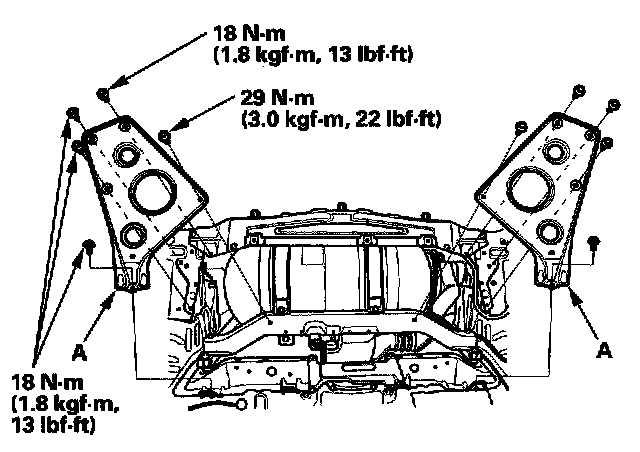 18 N·m
(1.8 kgf·m, 13 lbf·ft)

29 N·m
(3.0 kgf·m, 22 lbf·ft)

A

A

18 N·m
(1.8 kgf·m,
13 lbf·ft)