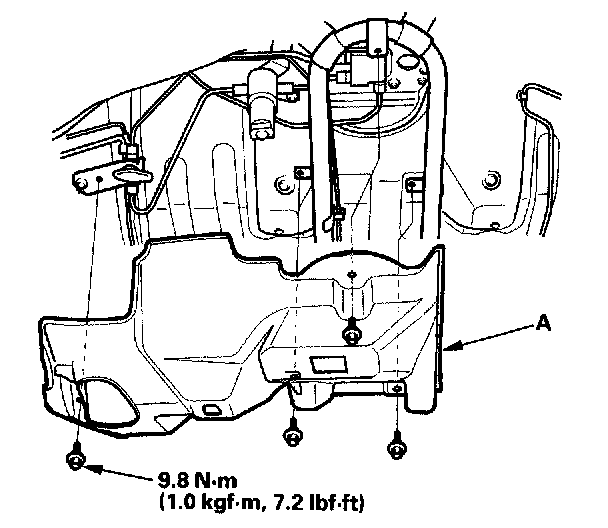 A

9.8 N·m
(1.0 kgf·m, 7.2 lbf·ft)