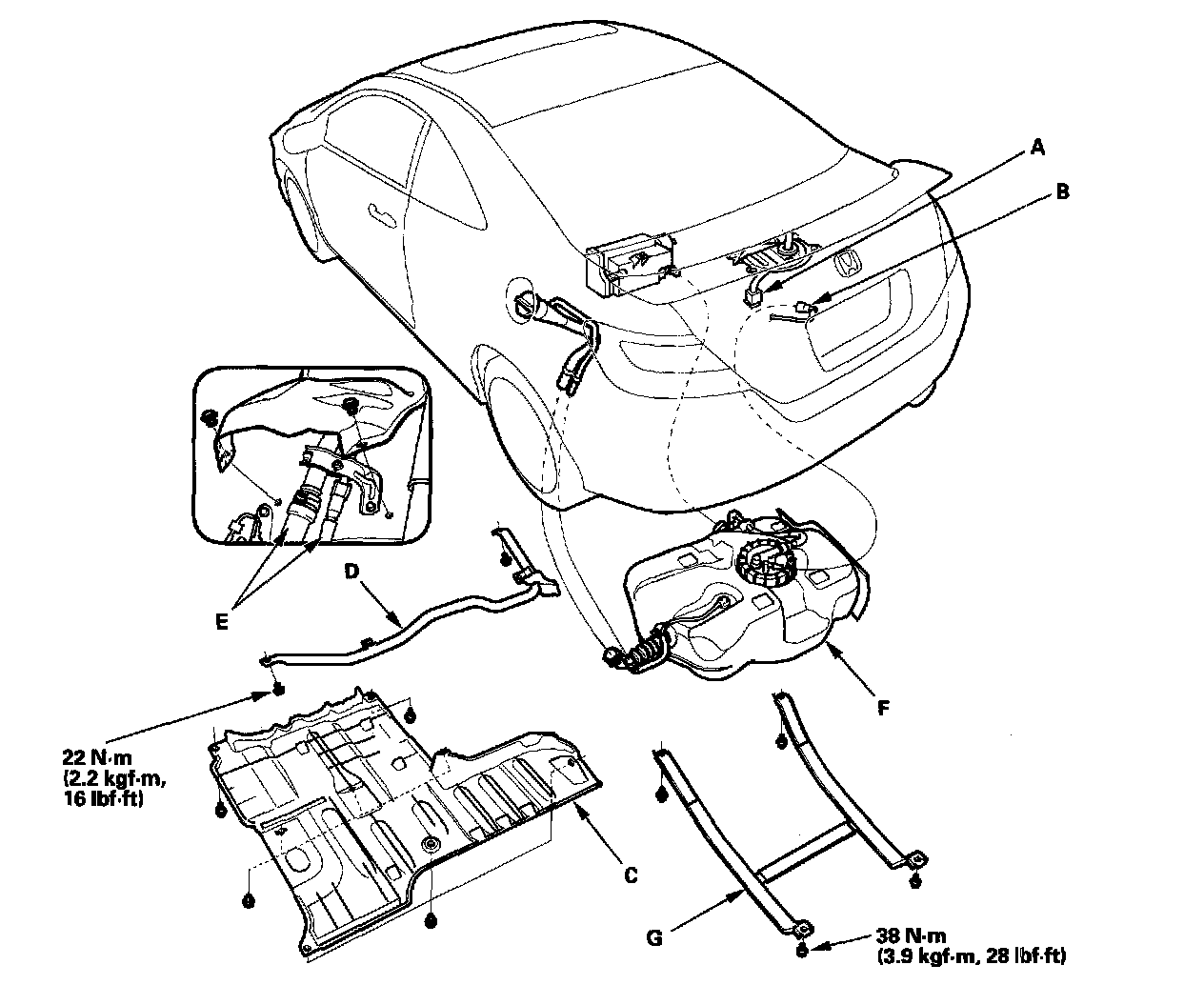 A
B
E
D
F
22 N·m
(2.2 kgf·m,
16 lbf·ft)
C
G
38 N·m
(3.9 kgf·m, 28 lbf·ft)