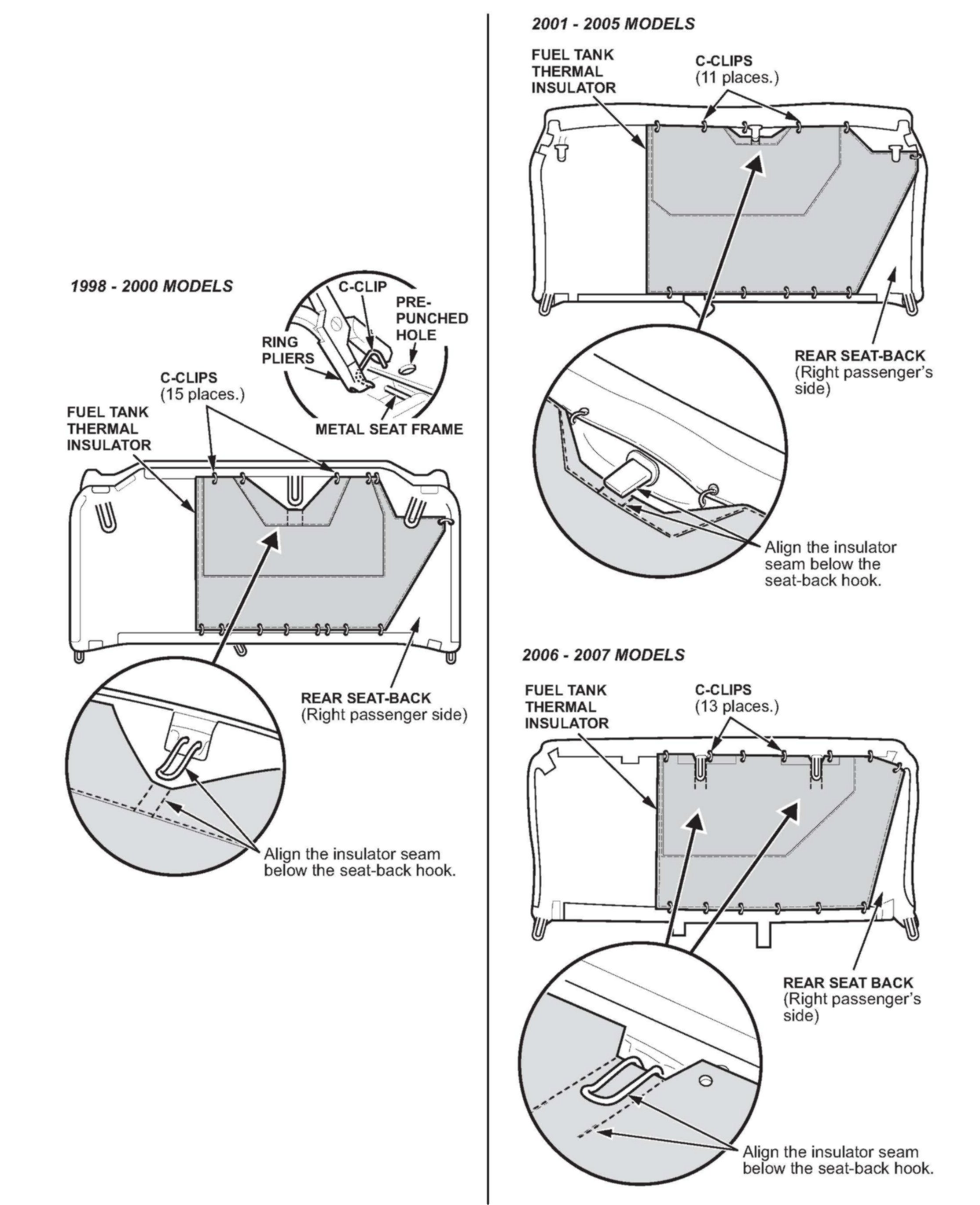 1998 - 2000 MODELS

C-CLIP

PRE-PUNCHED HOLE

RING PLIERS

METAL SEAT FRAME

C-CLIPS
(15 places.)

FUEL TANK THERMAL INSULATOR

REAR SEAT-BACK
(Right passenger side)

Align the insulator seam below the seat-back hook.

2001 - 2005 MODELS

FUEL TANK THERMAL INSULATOR

C-CLIPS
(11 places.)

REAR SEAT-BACK
(Right passenger's side)

Align the insulator seam below the seat-back hook.

2006 - 2007 MODELS

FUEL TANK THERMAL INSULATOR

C-CLIPS
(13 places.)

REAR SEAT BACK
(Right passenger's side)

Align the insulator seam below the seat-back hook.