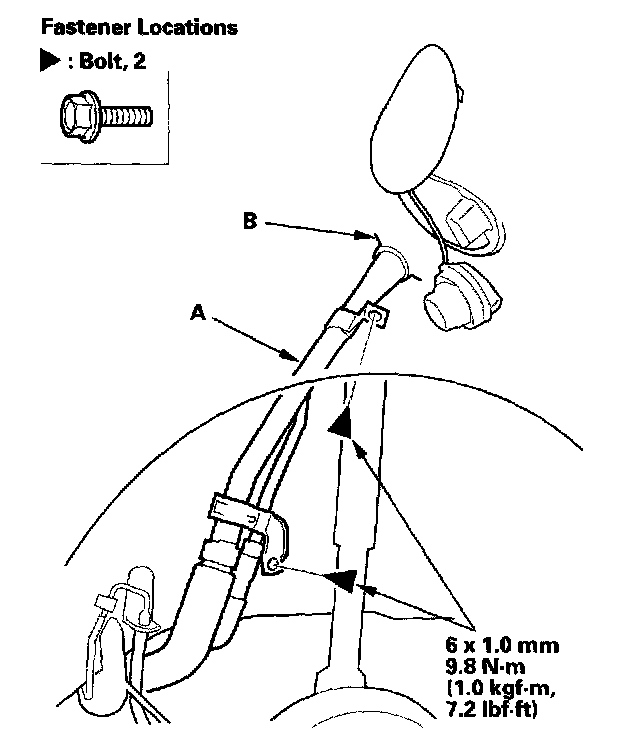 Fastener Locations
▶ : Bolt, 2

B

A

6 x 1.0 mm
9.8 N·m
(1.0 kgf·m,
7.2 lbf·ft)