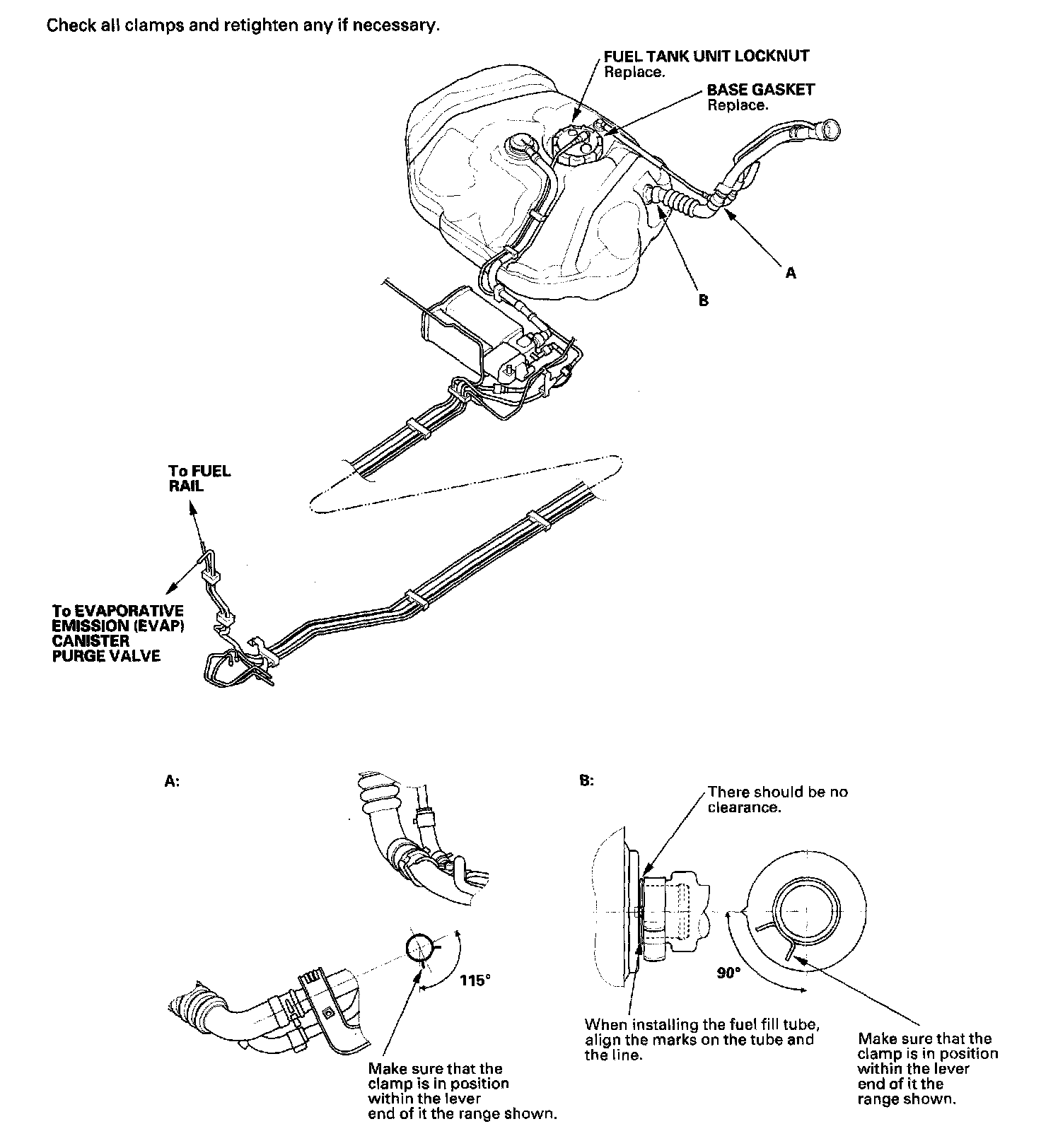 Check all clamps and retighten any if necessary.

FUEL TANK UNIT LOCKNUT
Replace.

BASE GASKET
Replace.

A

B

To FUEL
RAIL

To EVAPORATIVE
EMISSION (EVAP)
CANISTER
PURGE VALVE

A:

115°

Make sure that the clamp is in position within the lever end of it the range shown.

B:

There should be no clearance.

90°

When installing the fuel fill tube, align the marks on the tube and the line.

Make sure that the clamp is in position within the lever end of it the range shown.