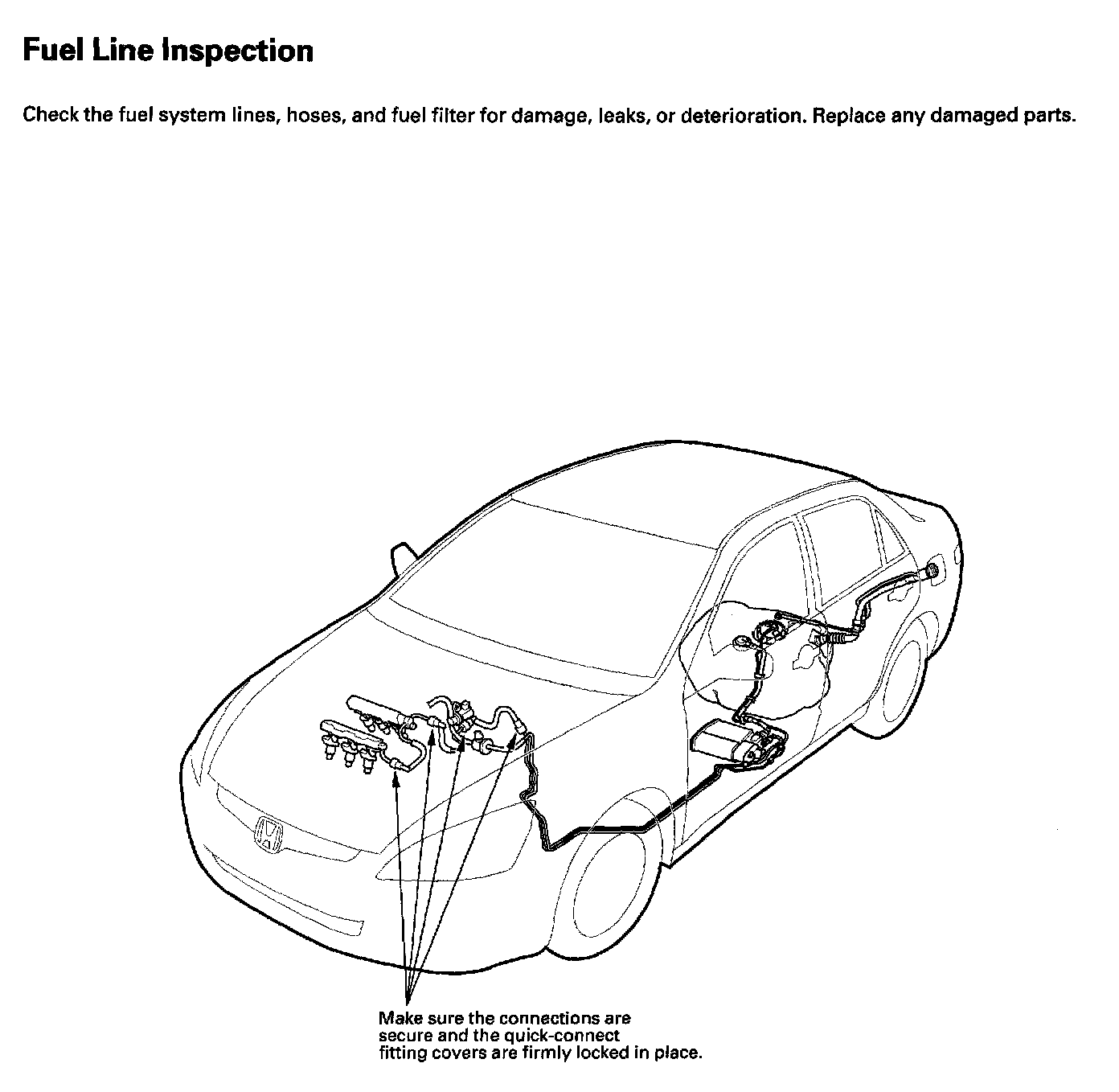 Fuel Line Inspection

Check the fuel system lines, hoses, and fuel filter for damage, leaks, or deterioration. Replace any damaged parts.

Make sure the connections are secure and the quick-connect fitting covers are firmly locked in place.