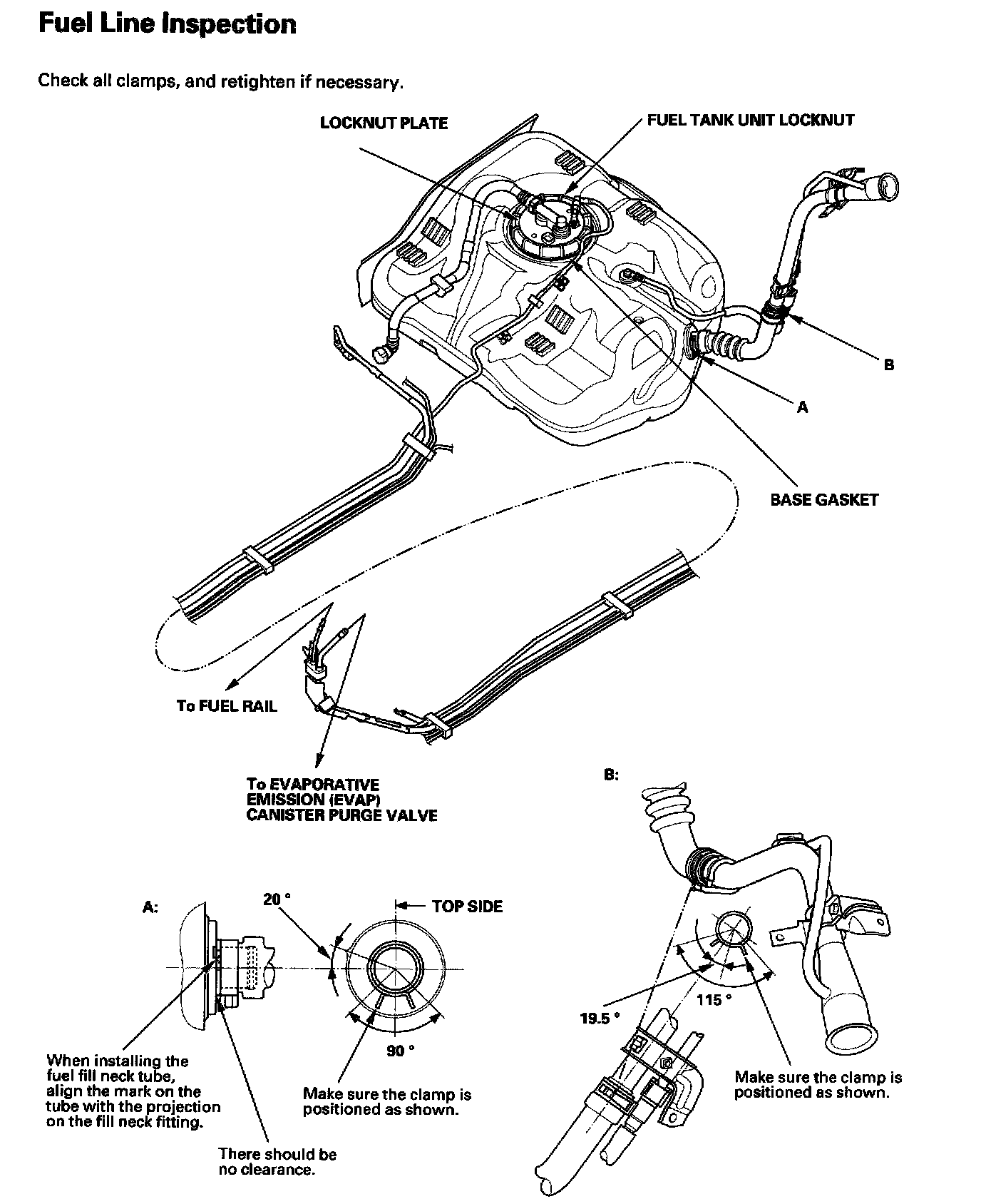 Fuel Line Inspection

Check all clamps, and retighten if necessary.

LOCKNUT PLATE

FUEL TANK UNIT LOCKNUT

B

A

BASE GASKET

To FUEL RAIL

To EVAPORATIVE EMISSION (EVAP) CANISTER PURGE VALVE

B:

A:

20 °

TOP SIDE

90 °

When installing the fuel fill neck tube, align the mark on the tube with the projection on the fill neck fitting.

Make sure the clamp is positioned as shown.

There should be no clearance.

19.5 °

115 °

Make sure the clamp is positioned as shown.