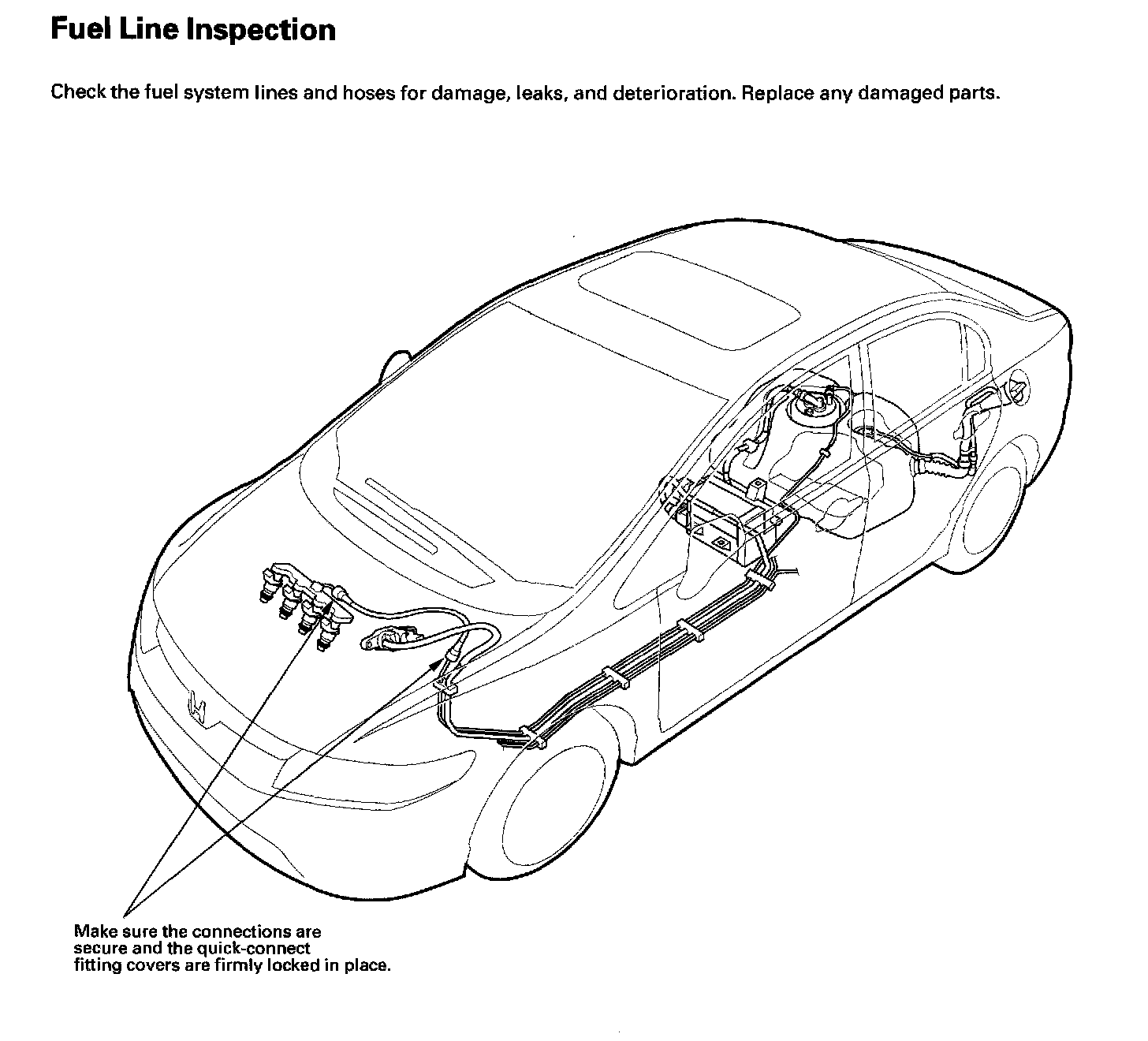 Fuel Line Inspection

Check the fuel system lines and hoses for damage, leaks, and deterioration. Replace any damaged parts.

Make sure the connections are secure and the quick-connect fitting covers are firmly locked in place.