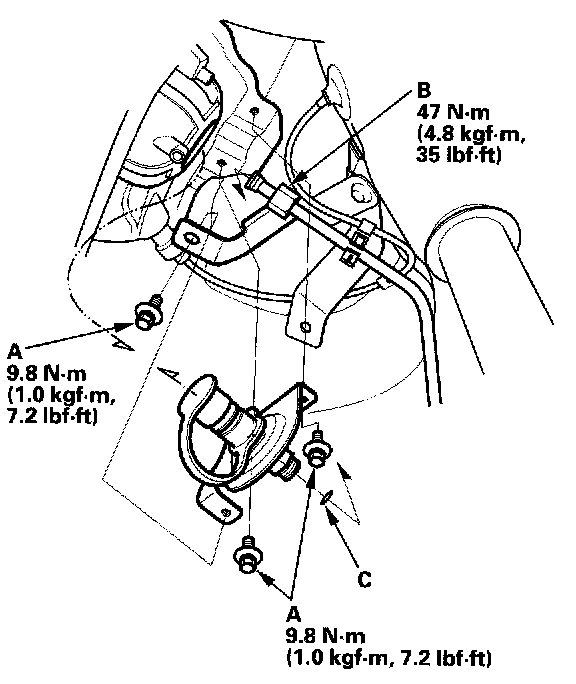 B
47 N·m
(4.8 kgf·m,
35 lbf·ft)

A
9.8 N·m
(1.0 kgf·m,
7.2 lbf·ft)

C

A
9.8 N·m
(1.0 kgf·m, 7.2 lbf·ft)