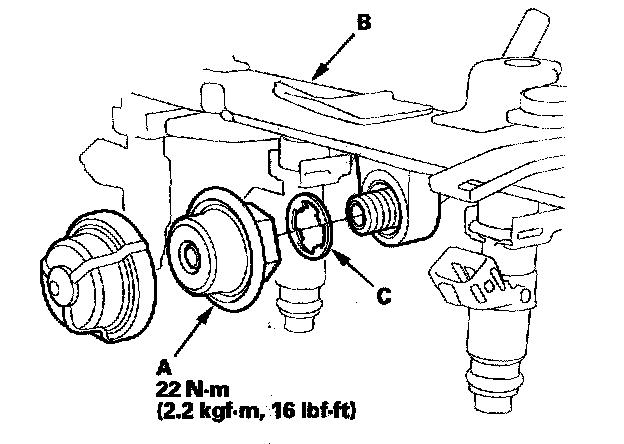 B

C

A
22 N·m
(2.2 kgf·m, 16 lbf·ft)