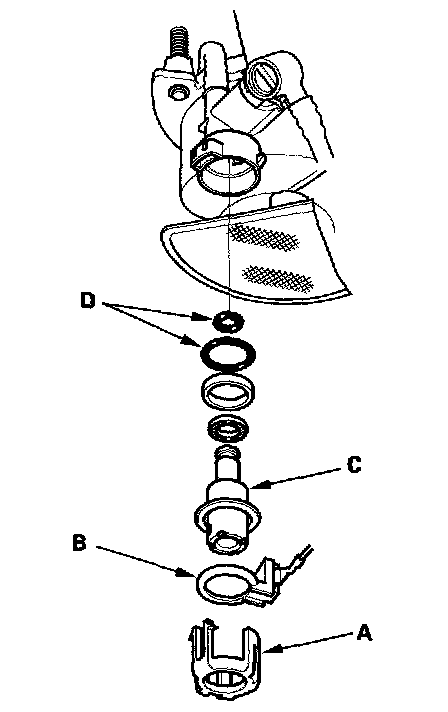 D
C
B
A