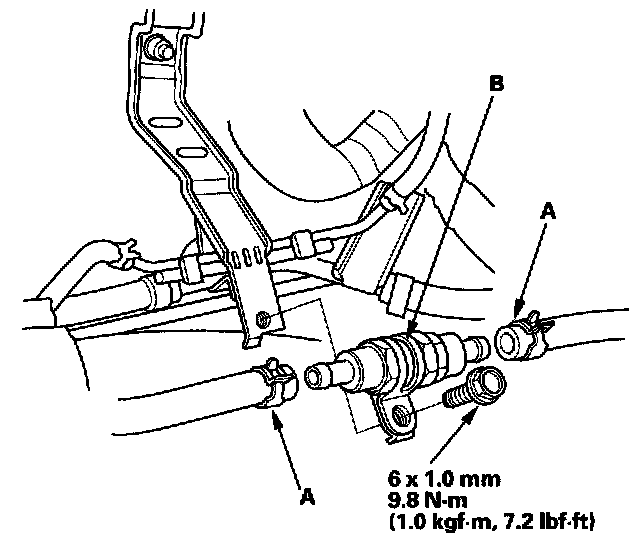 B

A

A

6 x 1.0 mm
9.8 N·m
(1.0 kgf·m, 7.2 lbf·ft)