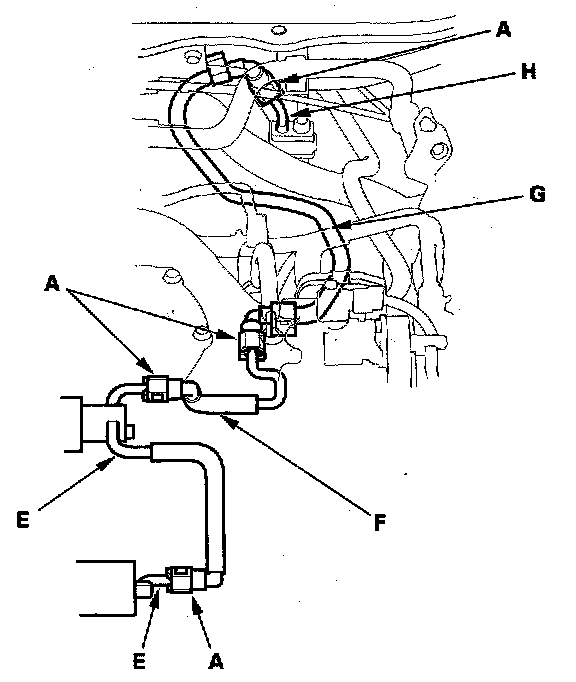 A
H
G
A
E
F
E
A