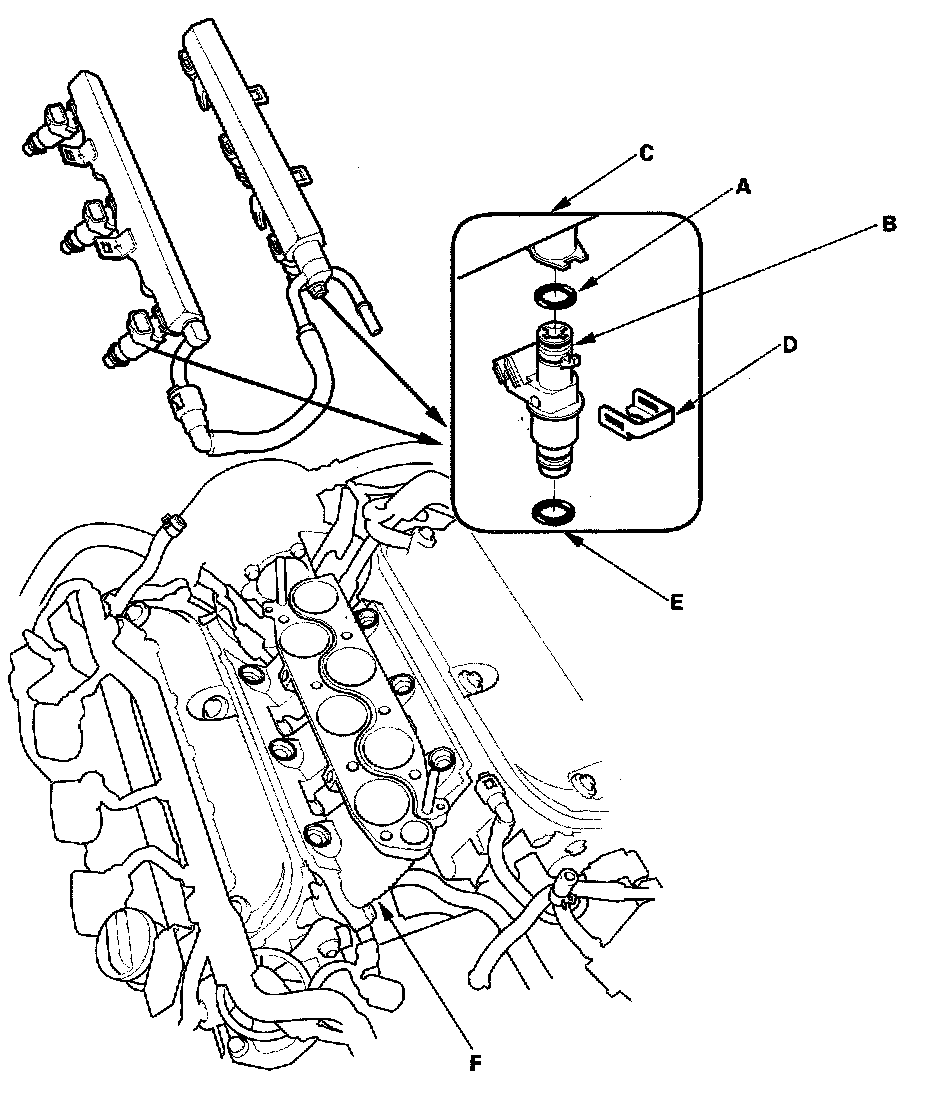 C
A
B
D
E
F