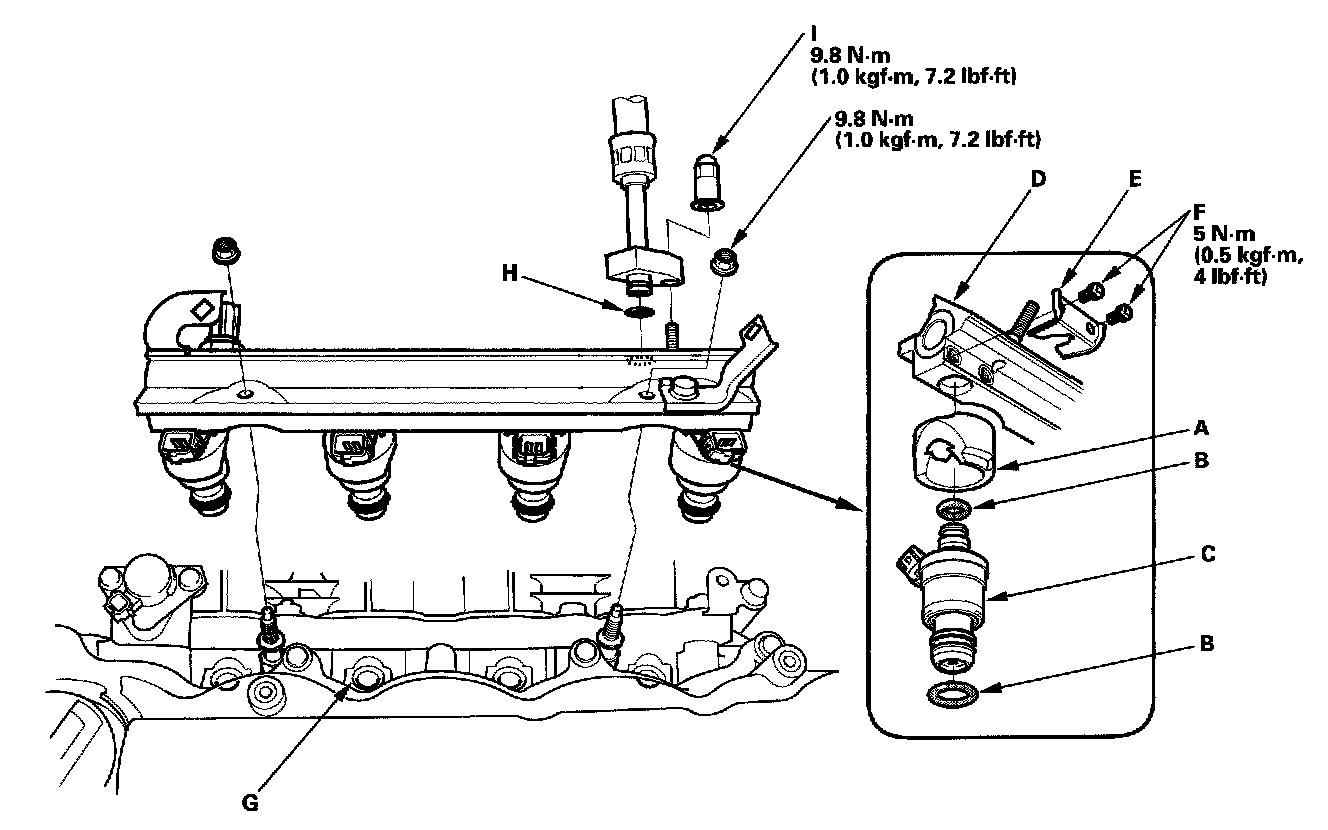 I
9.8 N·m
(1.0 kgf·m, 7.2 lbf·ft)

9.8 N·m
(1.0 kgf·m, 7.2 lbf·ft)

D

E

F
5 N·m
(0.5 kgf·m,
4 lbf·ft)

H

A

B

C

B

G