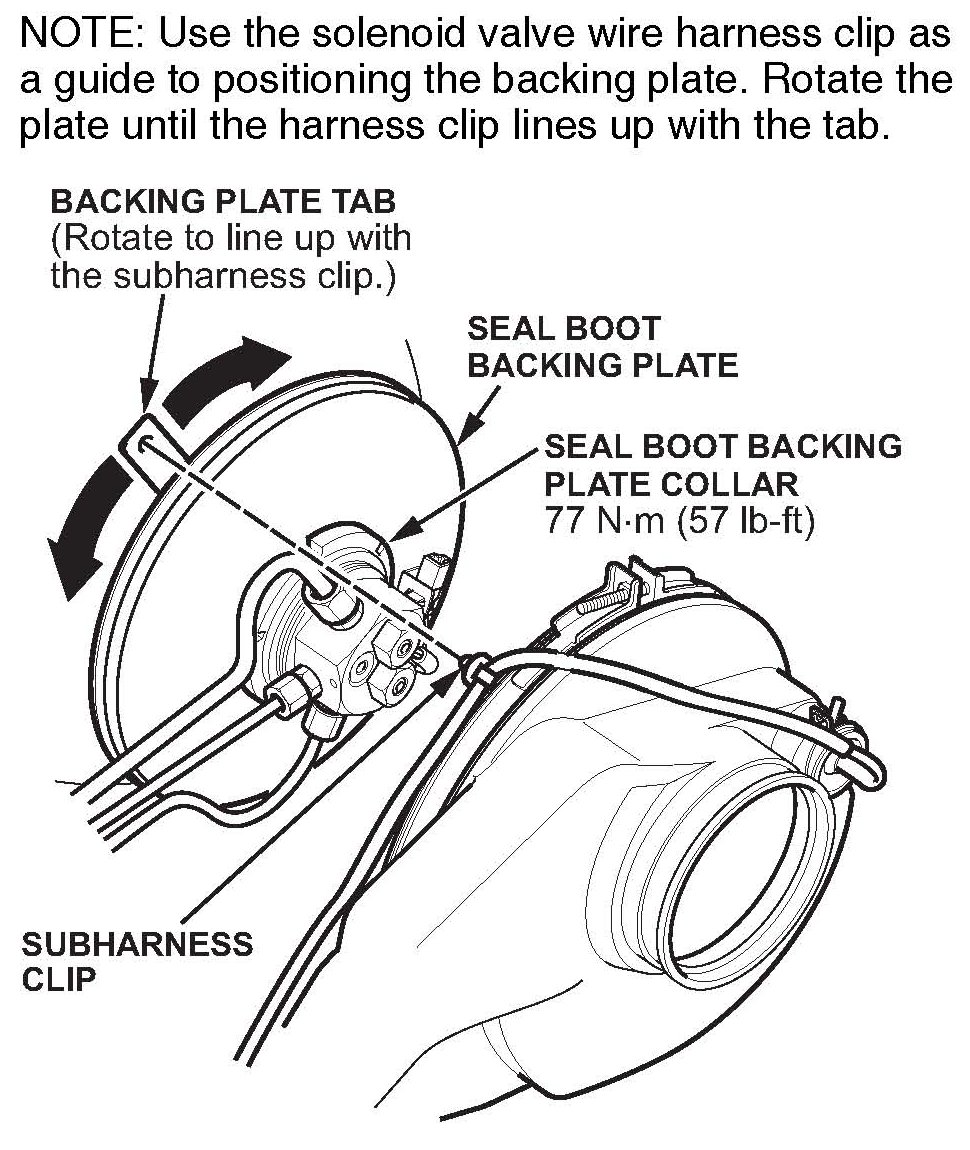 NOTE: Use the solenoid valve wire harness clip as a guide to positioning the backing plate. Rotate the plate until the harness clip lines up with the tab.

BACKING PLATE TAB
(Rotate to line up with the subharness clip.)

SEAL BOOT BACKING PLATE

SEAL BOOT BACKING PLATE COLLAR
77 N·m (57 lb-ft)

SUBHARNESS CLIP