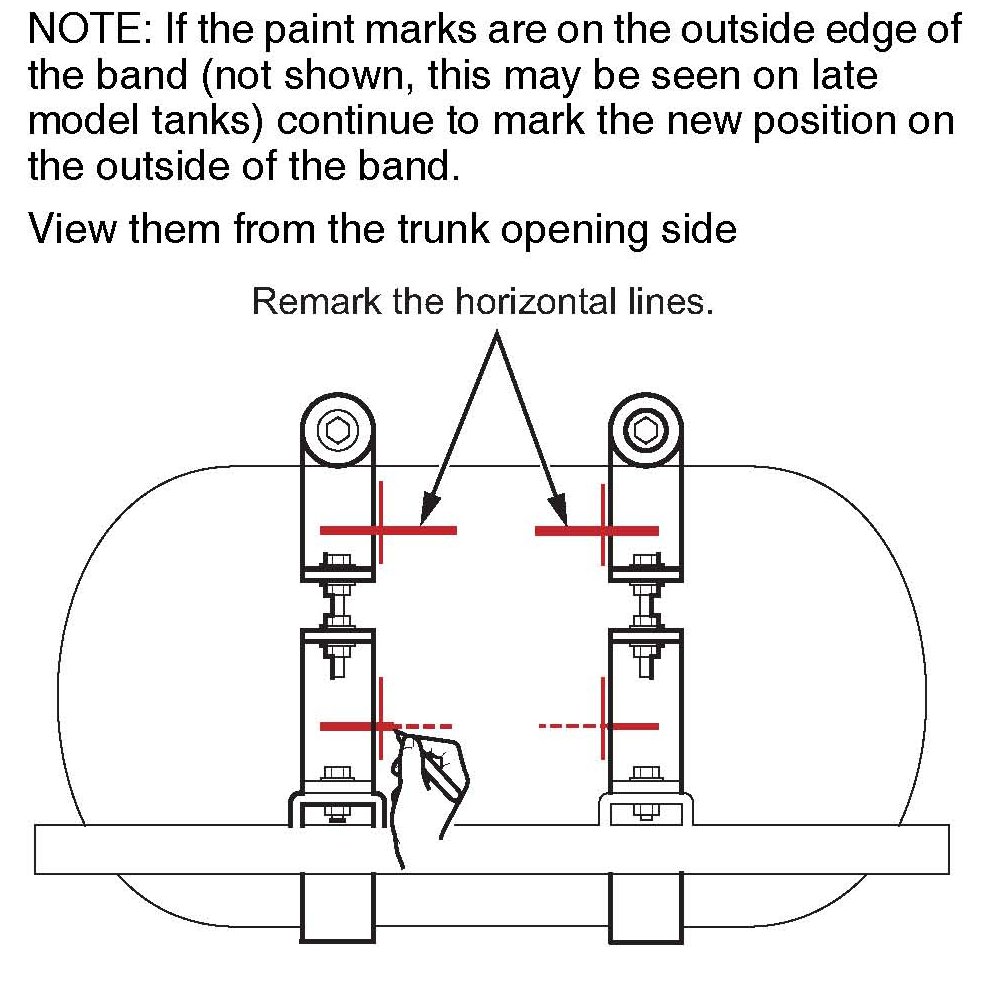 NOTE: If the paint marks are on the outside edge of the band (not shown, this may be seen on late model tanks) continue to mark the new position on the outside of the band.

View them from the trunk opening side

Remark the horizontal lines.