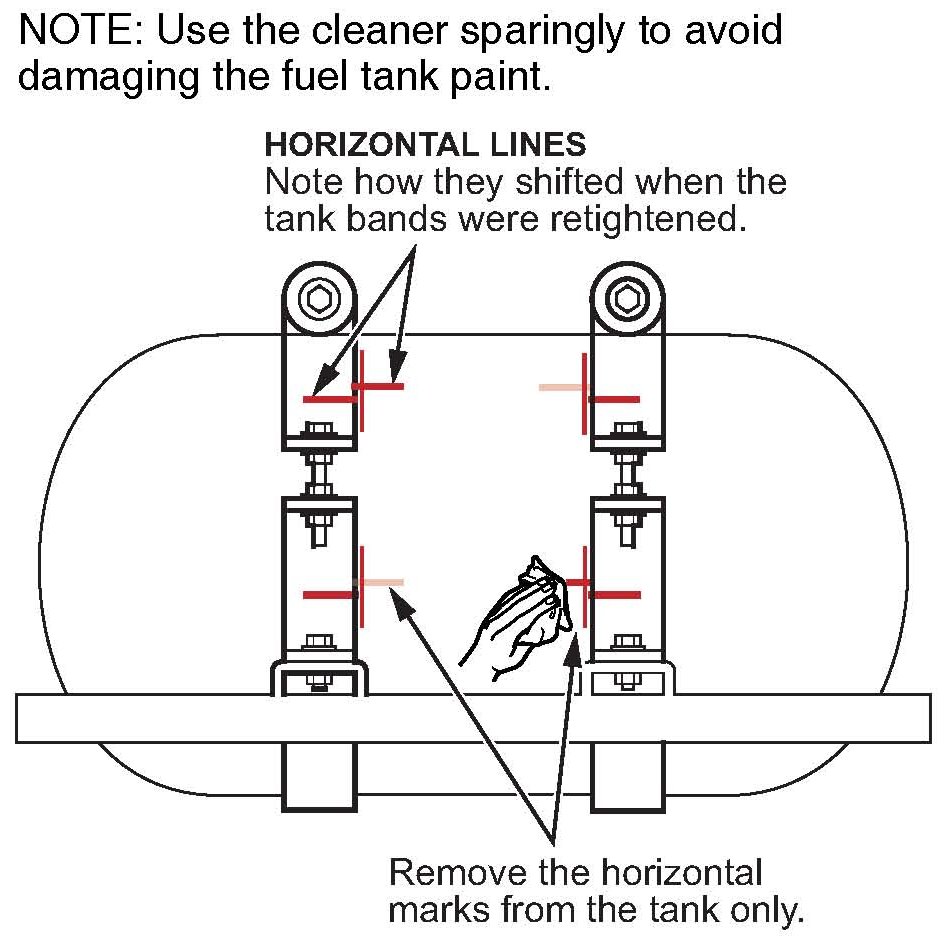 NOTE: Use the cleaner sparingly to avoid damaging the fuel tank paint.

HORIZONTAL LINES
Note how they shifted when the tank bands were retightened.

Remove the horizontal marks from the tank only.