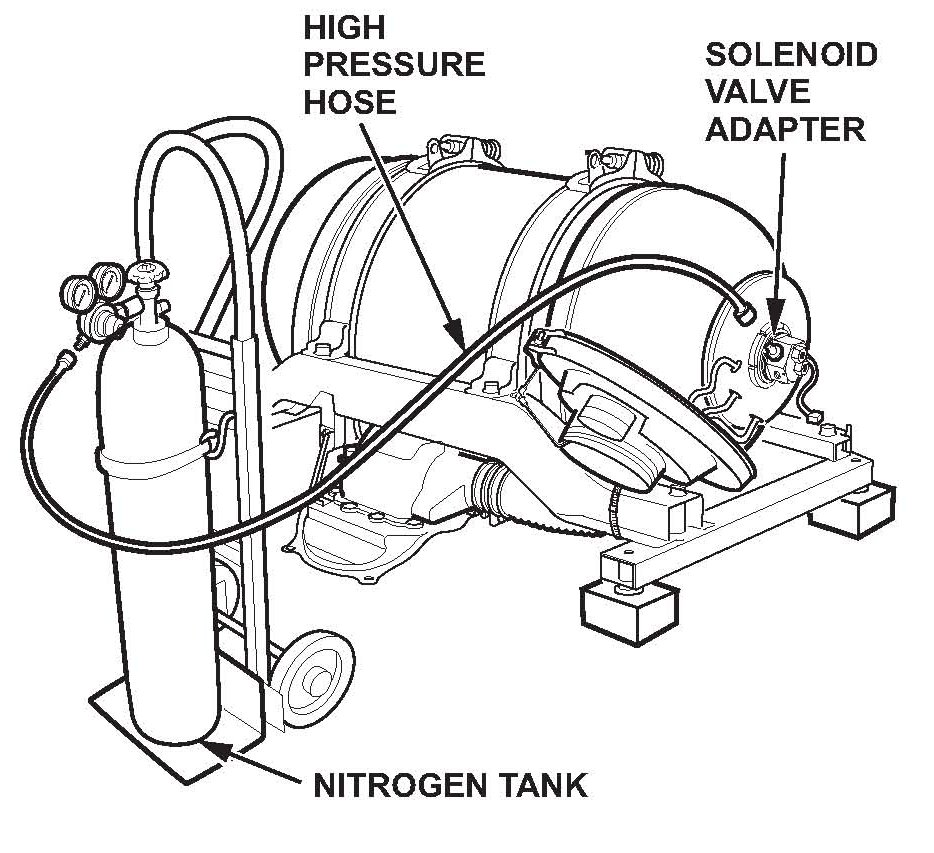 HIGH PRESSURE HOSE

SOLENOID VALVE ADAPTER

NITROGEN TANK