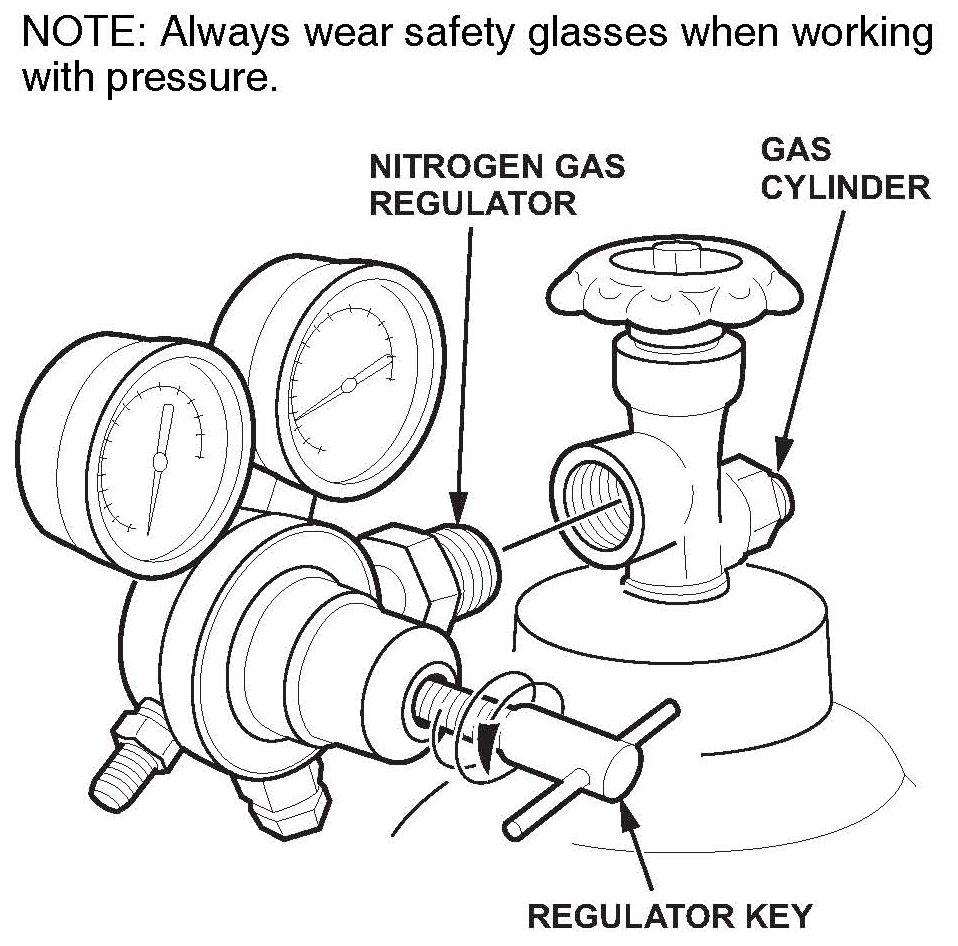 NOTE: Always wear safety glasses when working with pressure.

NITROGEN GAS REGULATOR

GAS CYLINDER

REGULATOR KEY