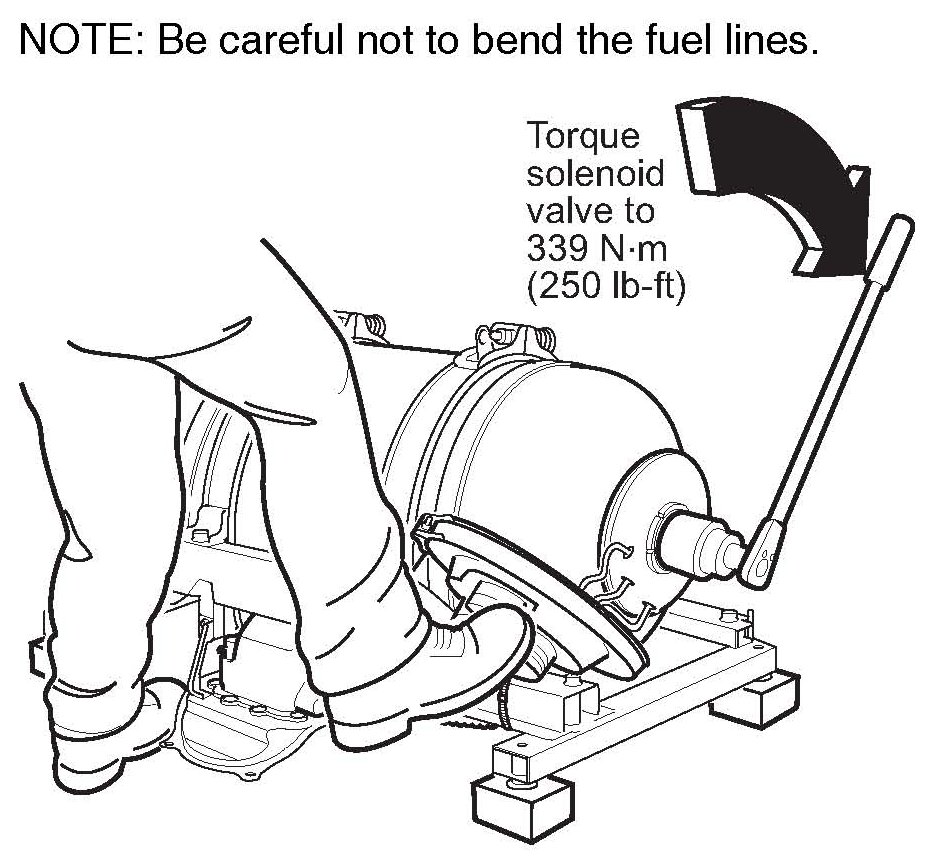 NOTE: Be careful not to bend the fuel lines.

Torque solenoid valve to 339 N·m (250 lb-ft)