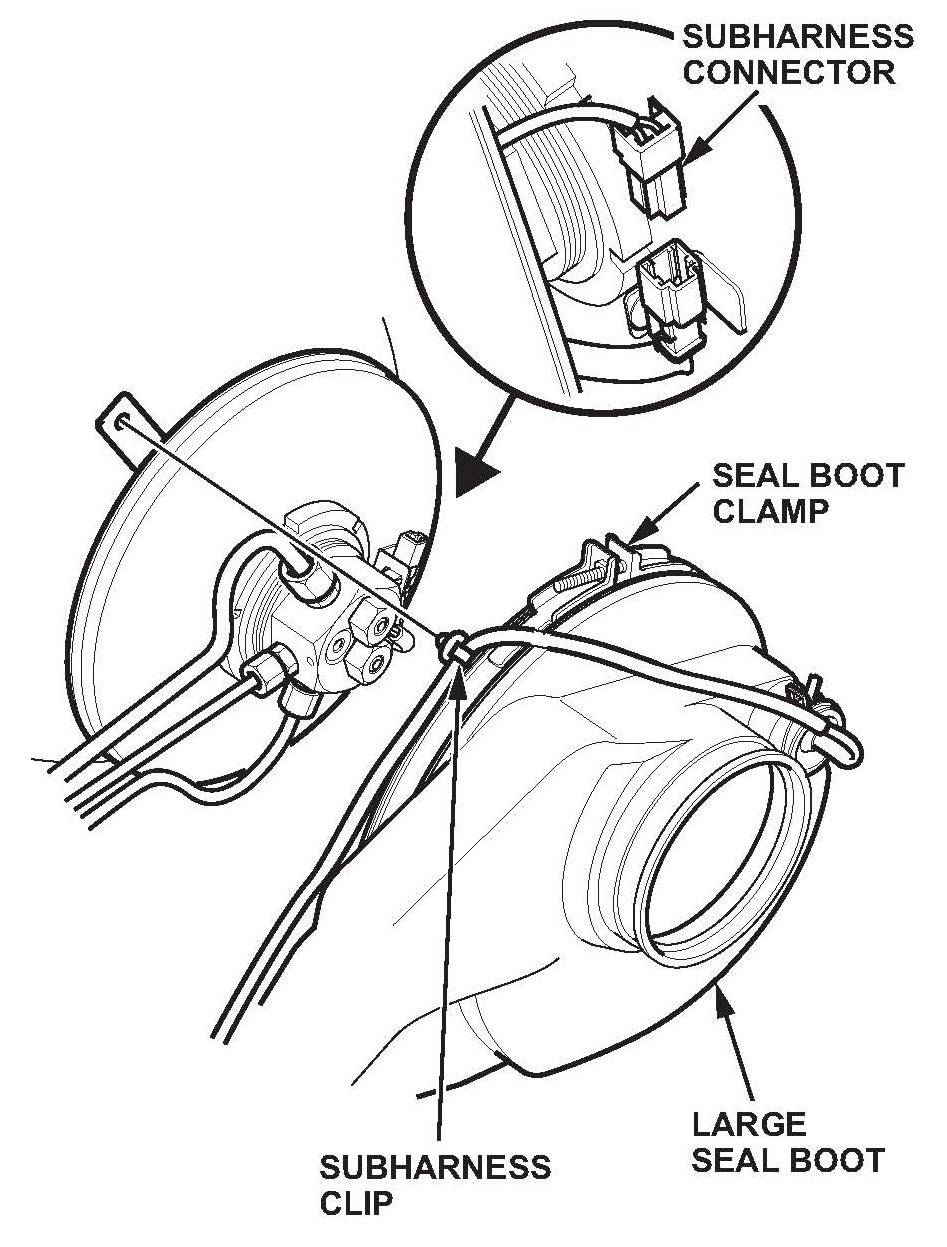 SUBHARNESS CONNECTOR

SEAL BOOT CLAMP

LARGE SEAL BOOT

SUBHARNESS CLIP