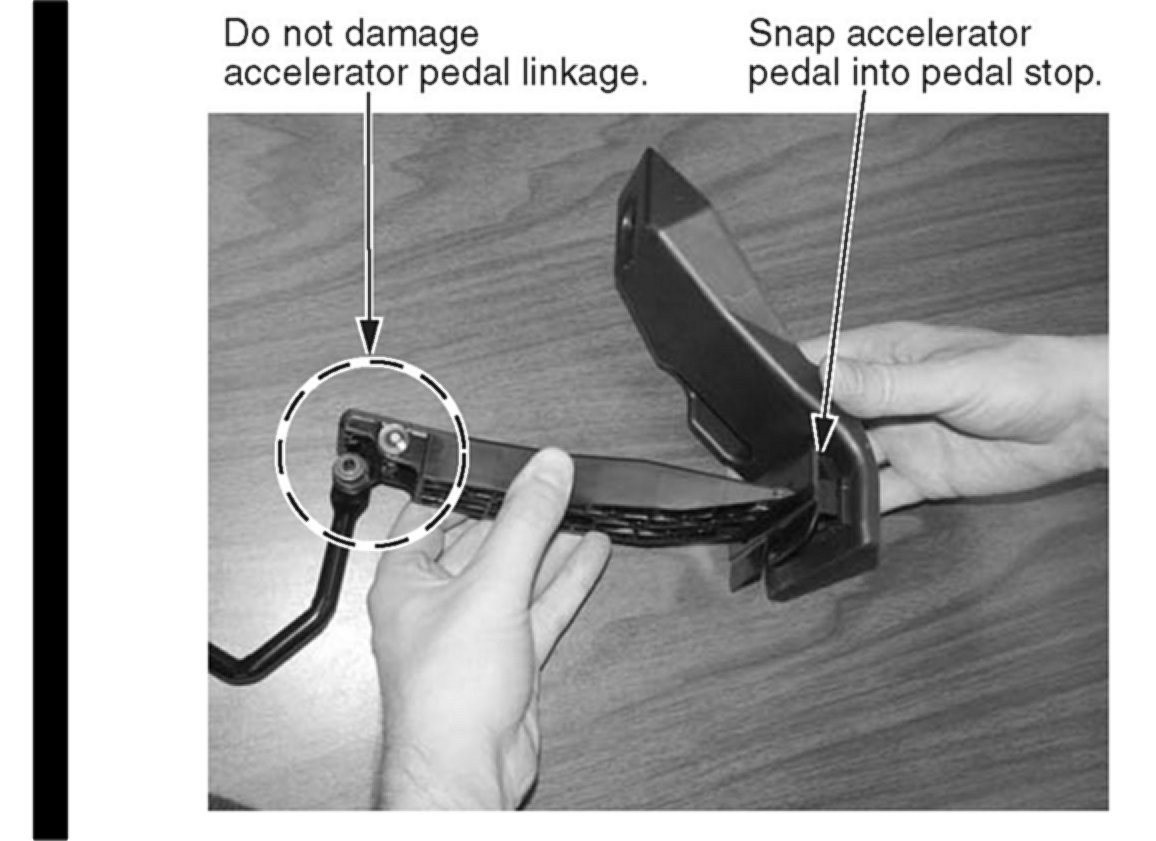 Do not damage accelerator pedal linkage.

Snap accelerator pedal into pedal stop.