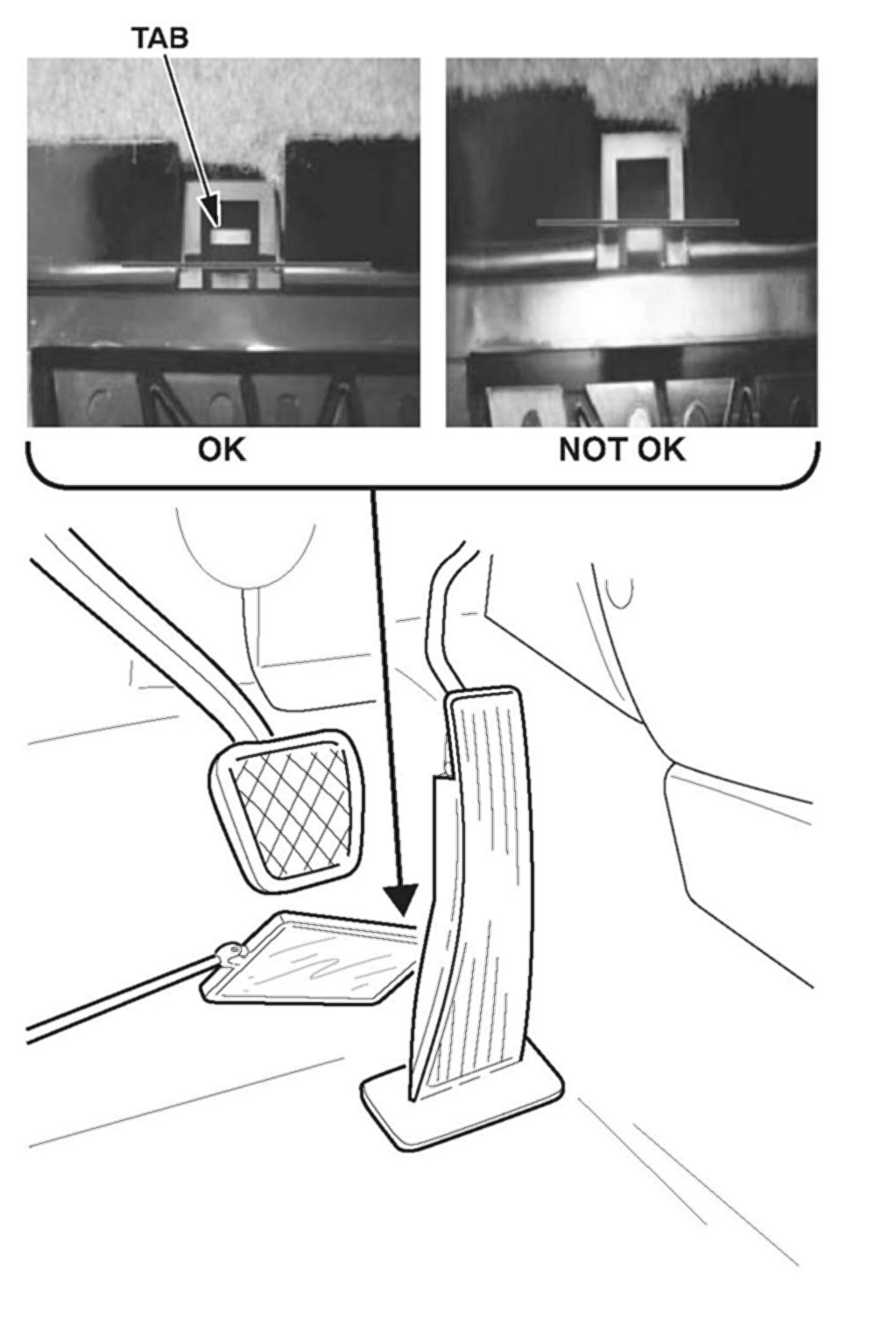 TAB

OK

NOT OK