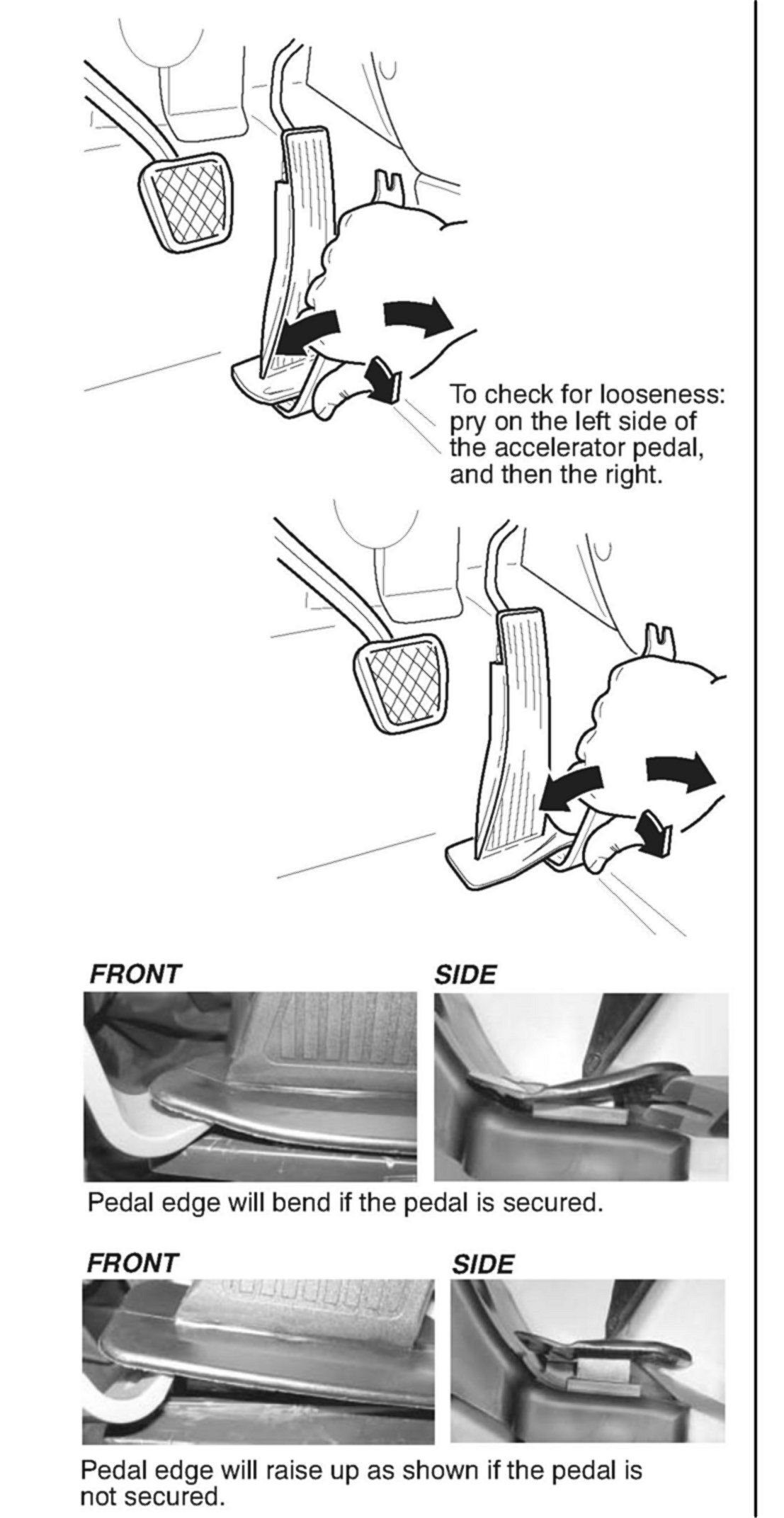 To check for looseness: pry on the left side of the accelerator pedal, and then the right.

FRONT

SIDE

Pedal edge will bend if the pedal is secured.

FRONT

SIDE

Pedal edge will raise up as shown if the pedal is not secured.