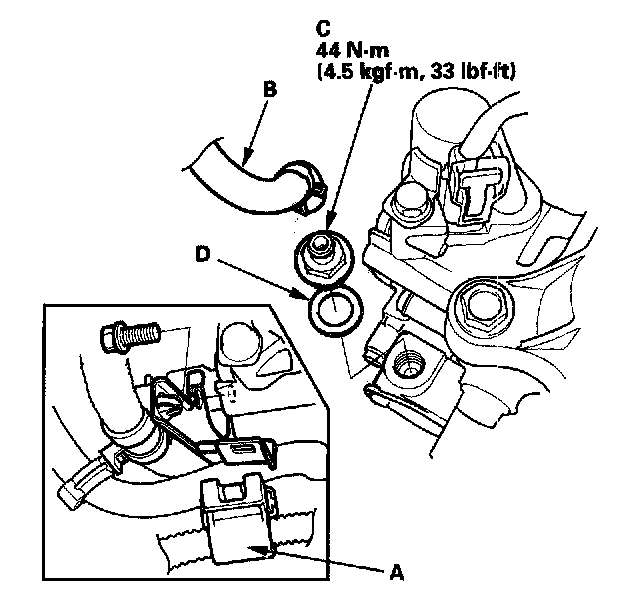 C
44 N·m
(4.5 kgf·m, 33 lbf·ft)

B

D

A