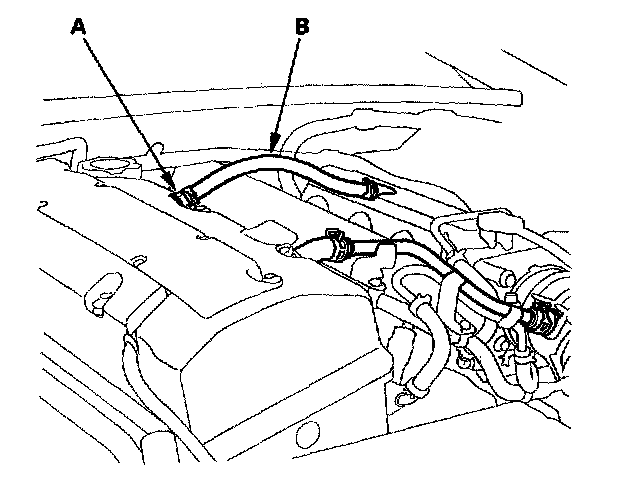 A
B